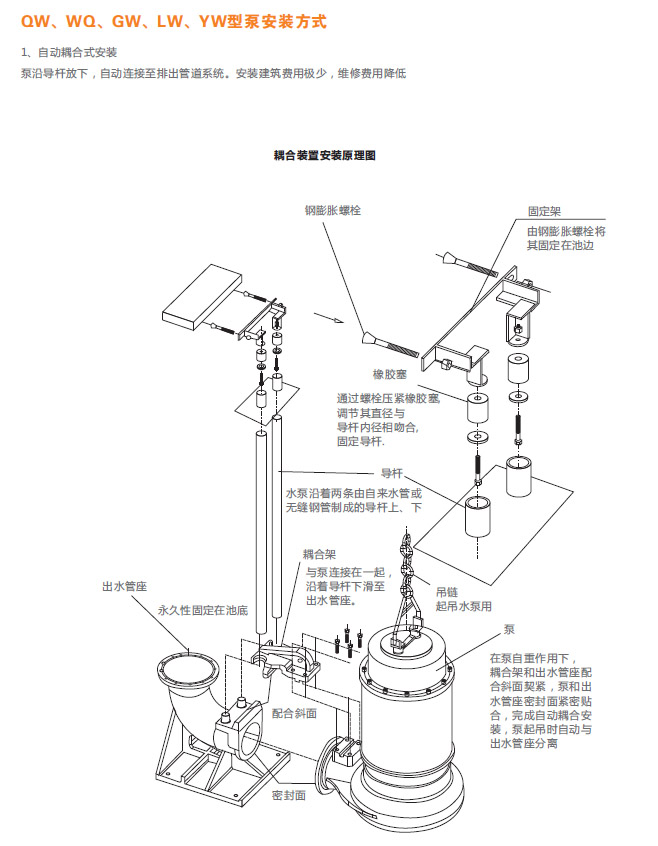 QW、WQ、GW、LW、YW型泵安装方式

1、自动耦合式安装
泵沿导杆放下，自动连接至排出管道系统。安装建筑费用极少，维修费用降低

耦合装置安装原理图

钢膨胀螺栓

固定架
由钢膨胀螺栓将其固定在池边

橡胶塞
通过螺栓压紧橡胶塞，调节其直径与导杆内径相吻合，固定导杆.

导杆
水泵沿着两条由自来水管或无缝钢管制成的导杆上、下

耦合架
与泵连接在一起，沿着导杆下滑至出水管座。

出水管座
永久性固定在池底

吊链
起吊水泵用

泵
在泵自重作用下，耦合架和出水管座配合斜面契紧，泵和出水管座密封面紧密贴合，完成自动耦合安装，泵起吊时自动与出水管座分离

配合斜面

密封面